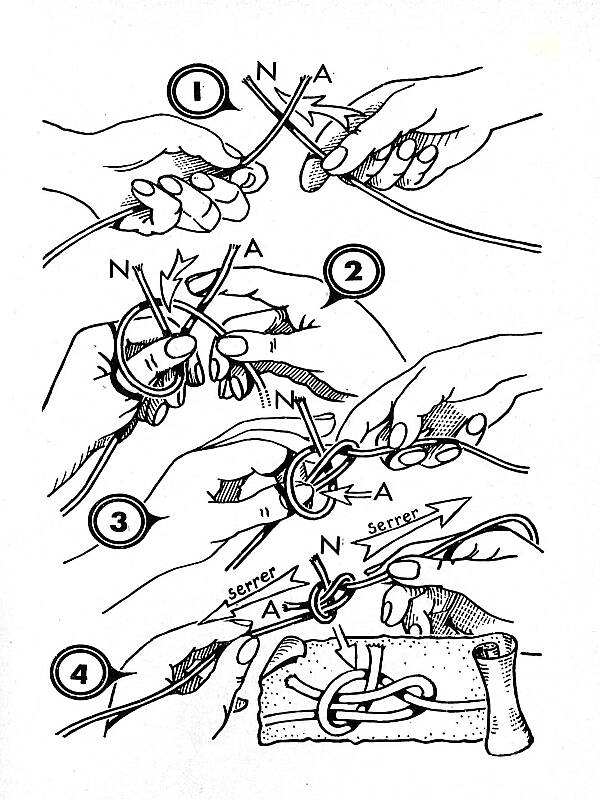 1
N
A
N
A
2
N
A
3
Serrer
N
Serrer
A
4