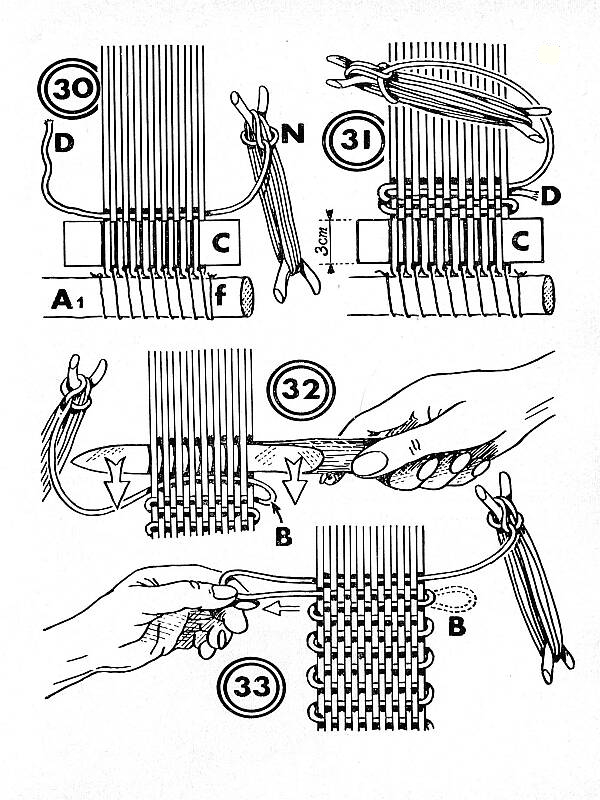 30
D
N
C
A1
f

31
D
3cm
C

32
B

B
33