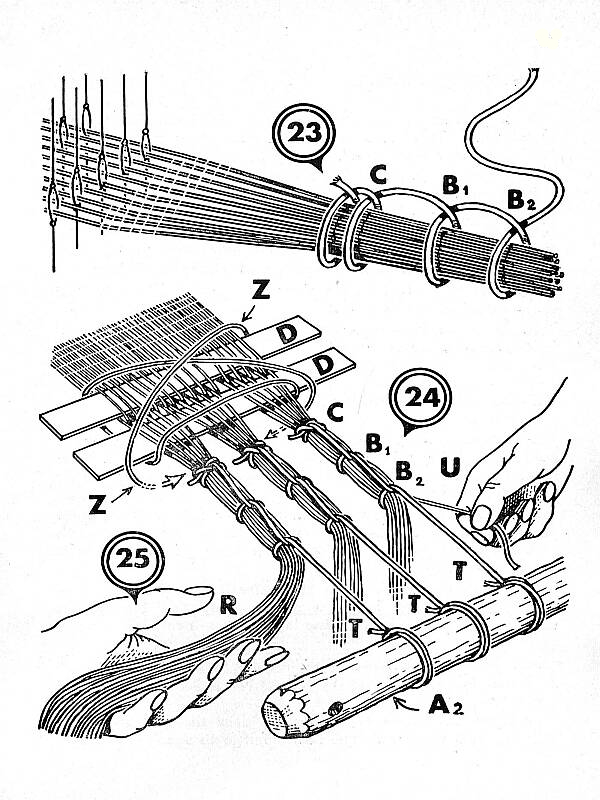 23
C
$B_1$
$B_2$
Z
D
D
24
C
$B_1$
$B_2$
U
Z
25
R
T
T
T
$A_2$